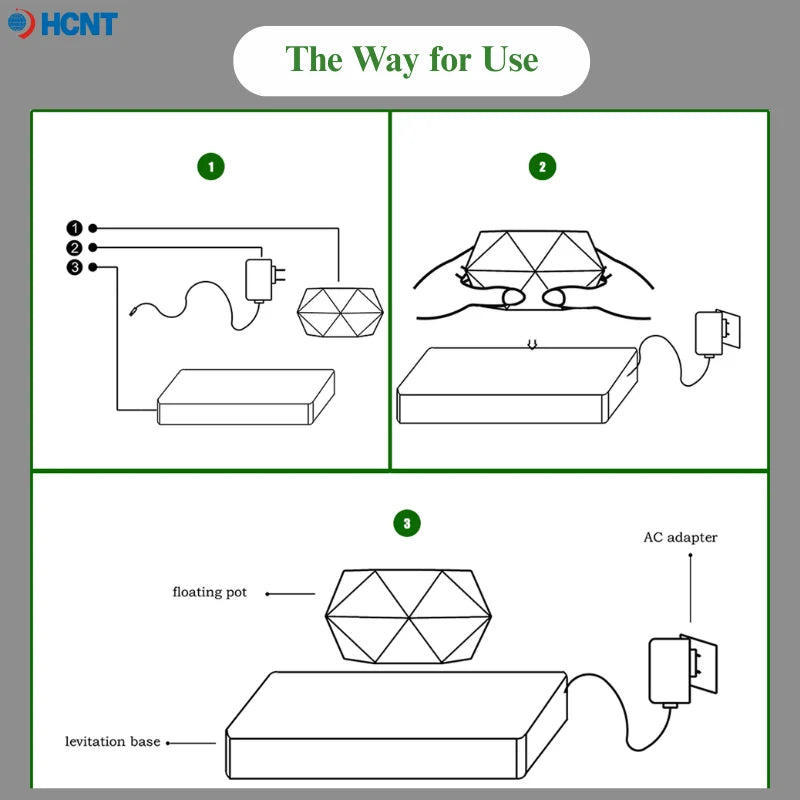 HCNT

The Way for Use

1

1
2
3

2

3

AC adapter

floating pot

levitation base