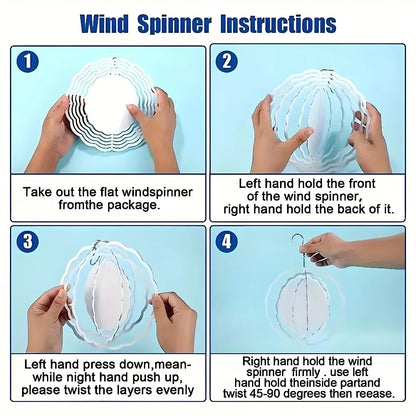 Wind Spinner Instructions

1

Take out the flat windspinner fromthe package.

2

Left hand hold the front of the wind spinner, right hand hold the back of it.

3

Left hand press down,meanwhile night hand push up, please twist the layers evenly

4

Right hand hold the wind spinner firmly . use left hand hold theinside partand twist 45-90 degrees then reease.