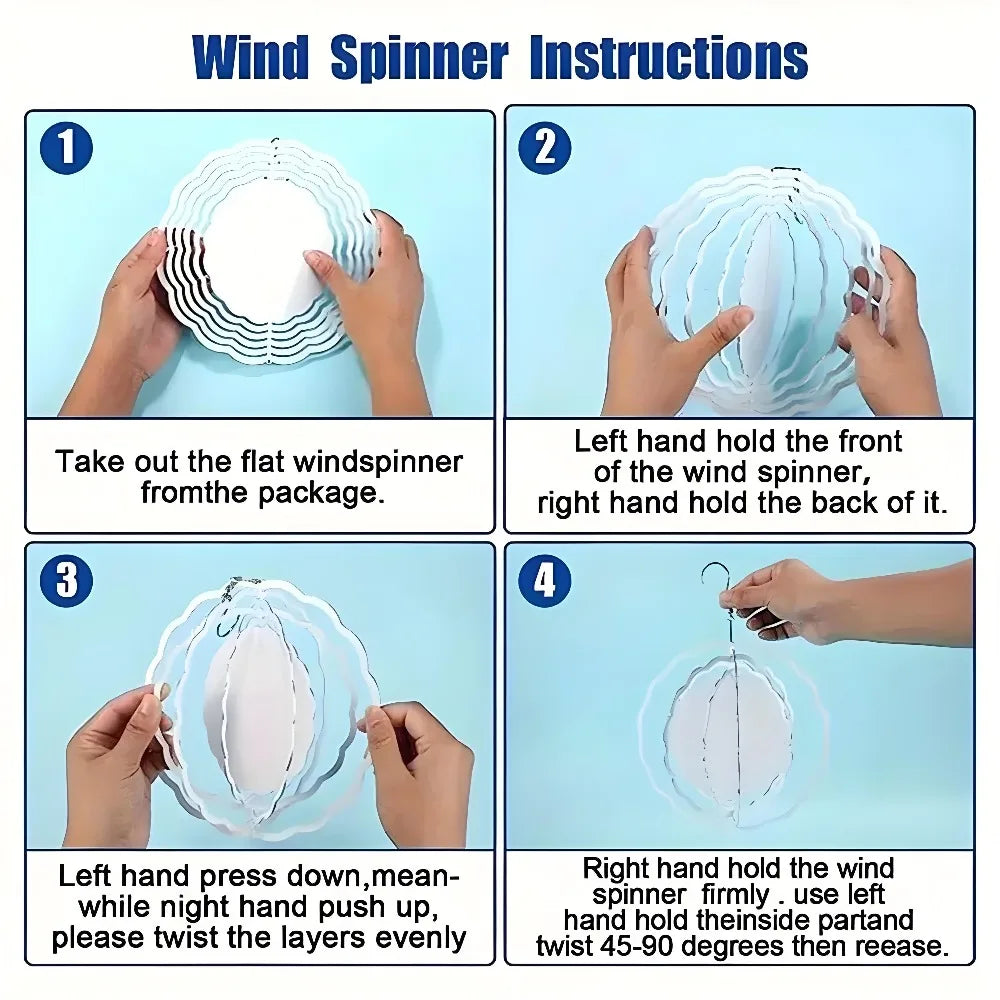 Wind Spinner Instructions

1

Take out the flat windspinner fromthe package.

2

Left hand hold the front of the wind spinner, right hand hold the back of it.

3

Left hand press down,meanwhile night hand push up, please twist the layers evenly

4

Right hand hold the wind spinner firmly . use left hand hold theinside partand twist 45-90 degrees then reease.