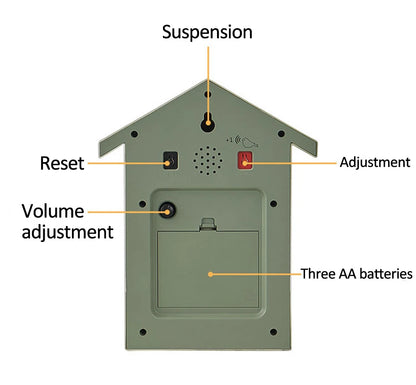 Suspension

+1

Reset

Adjustment

Volume adjustment

Three AA batteries